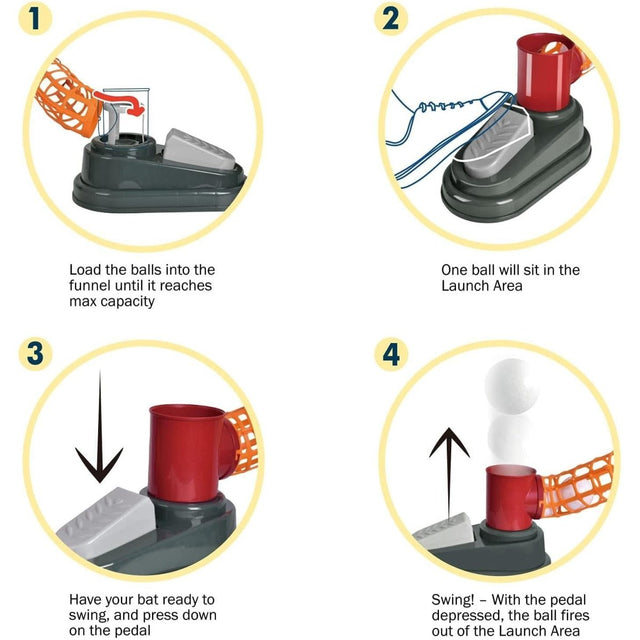 1

Load the balls into the funnel until it reaches max capacity

2

One ball will sit in the Launch Area

3

Have your bat ready to swing, and press down on the pedal

4

Swing! – With the pedal depressed, the ball fires out of the Launch Area