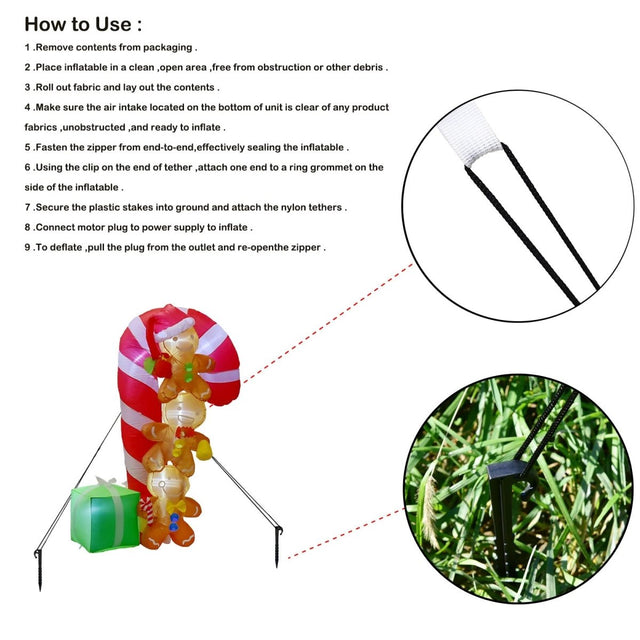 How to Use :

1 .Remove contents from packaging .

2 .Place inflatable in a clean ,open area ,free from obstruction or other debris .

3 .Roll out fabric and lay out the contents .

4 .Make sure the air intake located on the bottom of unit is clear of any product fabrics ,unobstructed ,and ready to inflate .

5 .Fasten the zipper from end-to-end,effectively sealing the inflatable .

6 .Using the clip on the end of tether ,attach one end to a ring grommet on the side of the inflatable .

7 .Secure the plastic stakes into ground and attach the nylon tethers .

8 .Connect motor plug to power supply to inflate .

9 .To deflate ,pull the plug from the outlet and re-openthe zipper .