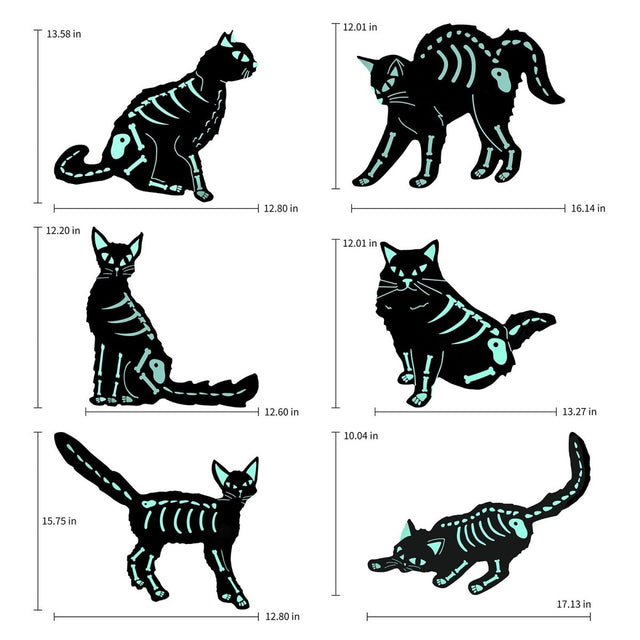 13.58 in

12.80 in

12.01 in

16.14 in

12.20 in

12.60 in

12.01 in

13.27 in

15.75 in

12.80 in

10.04 in

17.13 in