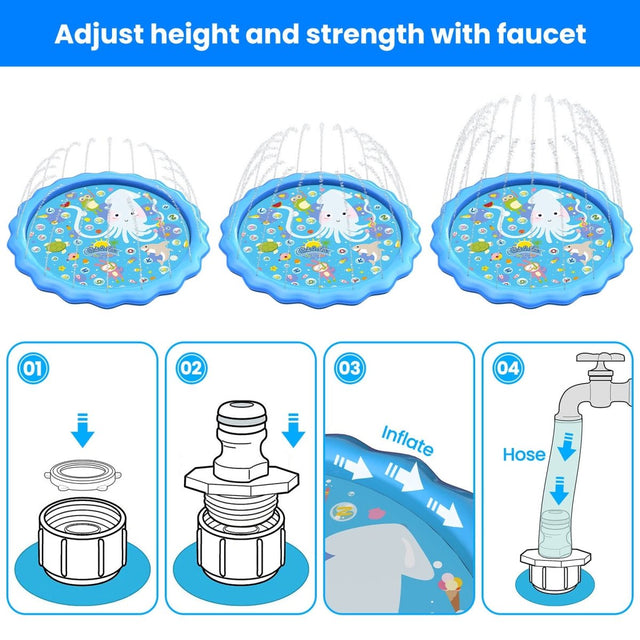 Adjust height and strength with faucet

01

02

03

Inflate

04

Hose