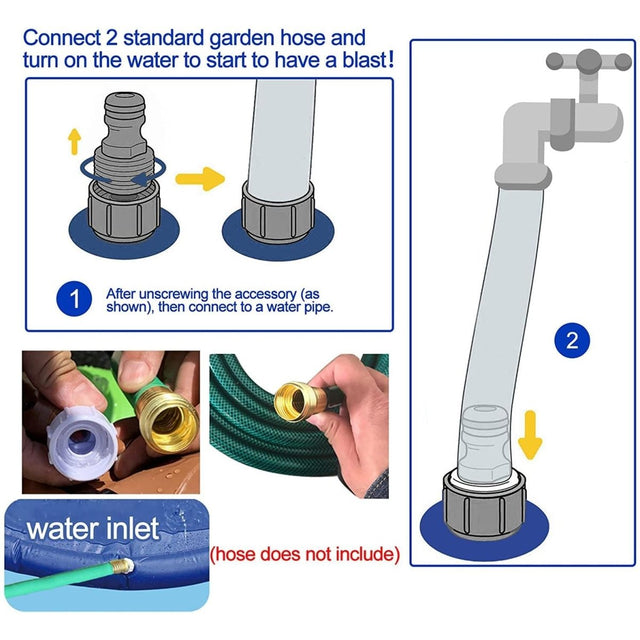 Connect 2 standard garden hose and turn on the water to start to have a blast!

1 After unscrewing the accessory (as shown), then connect to a water pipe.

2

water inlet

(hose does not include)