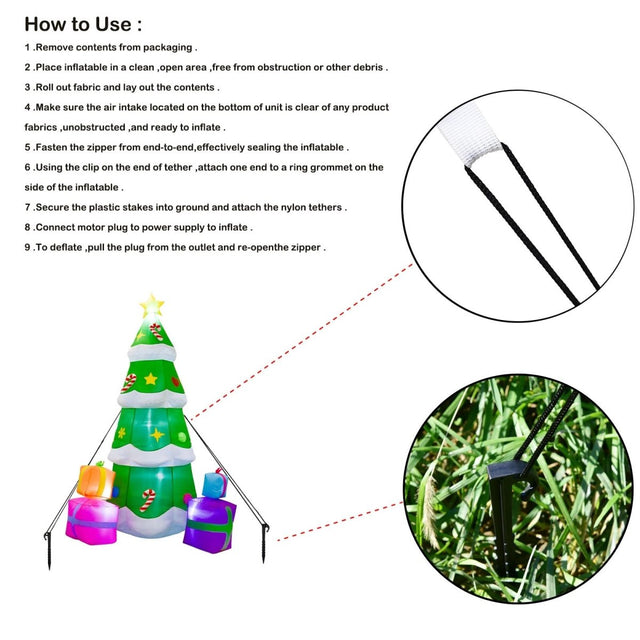 How to Use :

1 .Remove contents from packaging .

2 .Place inflatable in a clean ,open area ,free from obstruction or other debris .

3 .Roll out fabric and lay out the contents .

4 .Make sure the air intake located on the bottom of unit is clear of any product fabrics ,unobstructed ,and ready to inflate .

5 .Fasten the zipper from end-to-end,effectively sealing the inflatable .

6 .Using the clip on the end of tether ,attach one end to a ring grommet on the side of the inflatable .

7 .Secure the plastic stakes into ground and attach the nylon tethers .

8 .Connect motor plug to power supply to inflate .

9 .To deflate ,pull the plug from the outlet and re-openthe zipper .