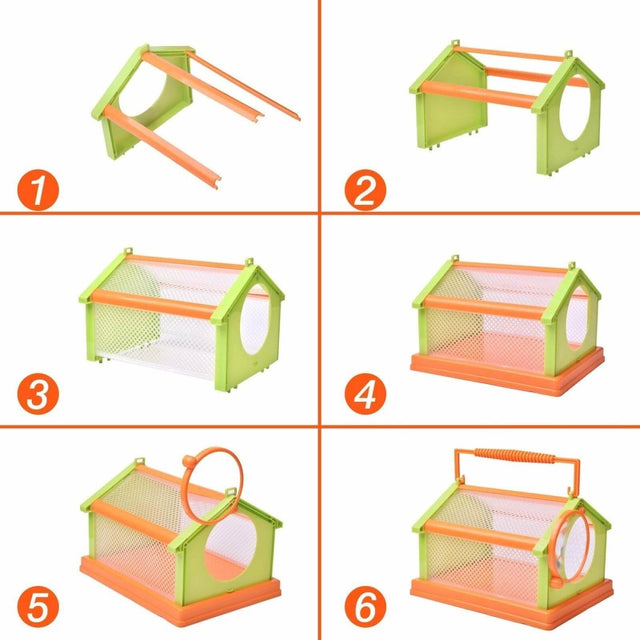 1
2
3
4
5
6