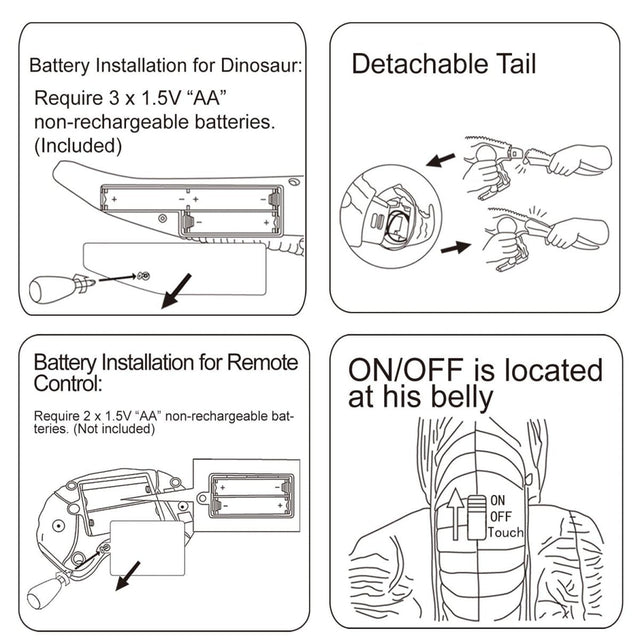 Battery Installation for Dinosaur:

Require 3 x 1.5V “AA” non-rechargeable batteries. (Included)

Detachable Tail

Battery Installation for Remote Control:

Require 2 x 1.5V “AA” non-rechargeable batteries. (Not included)

ON/OFF is located at his belly

ON
OFF
Touch